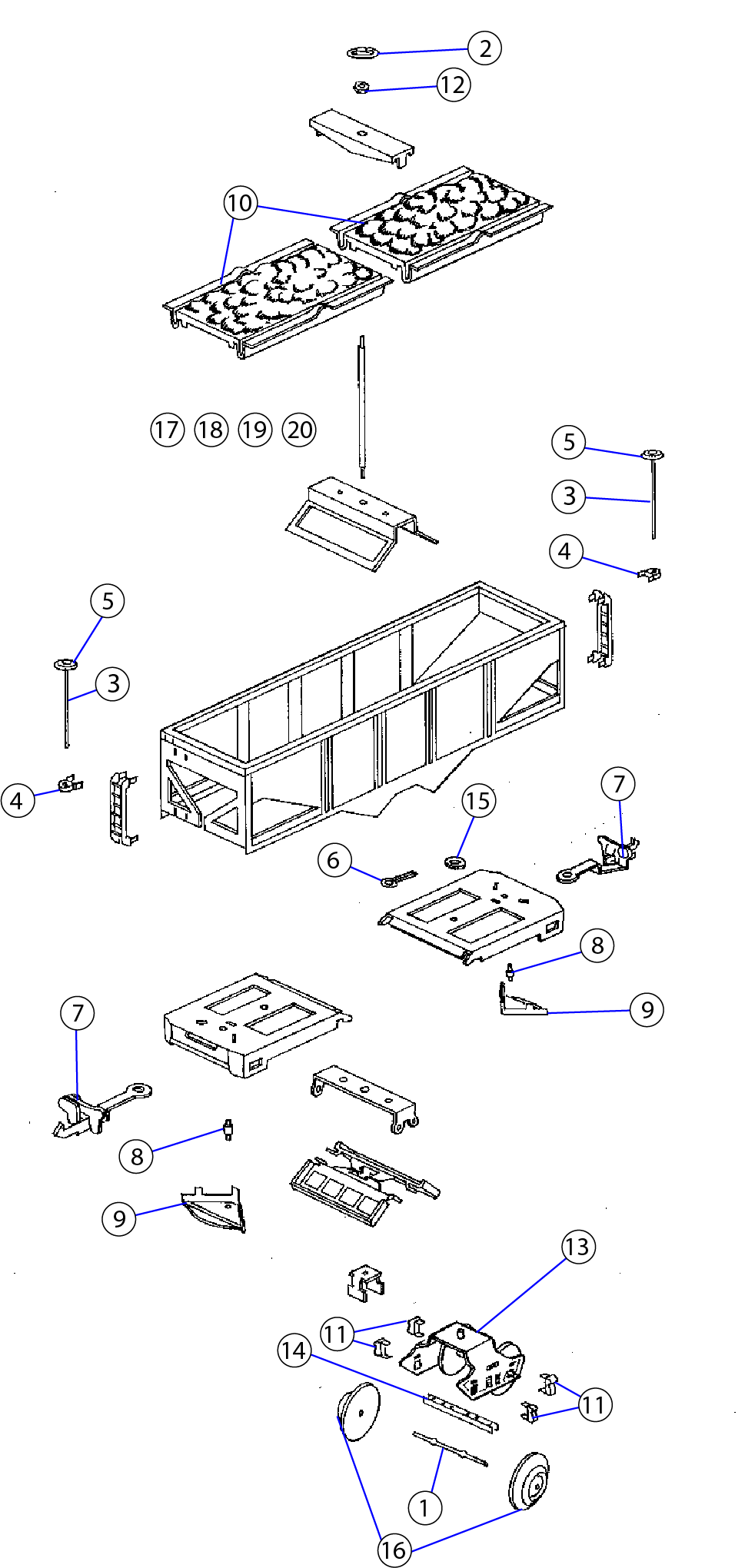 2
12
10
17 18 19 20
5
3
4
5
3
4
7
15
6
8
9
7
8
9
13
11
14
11
1
16